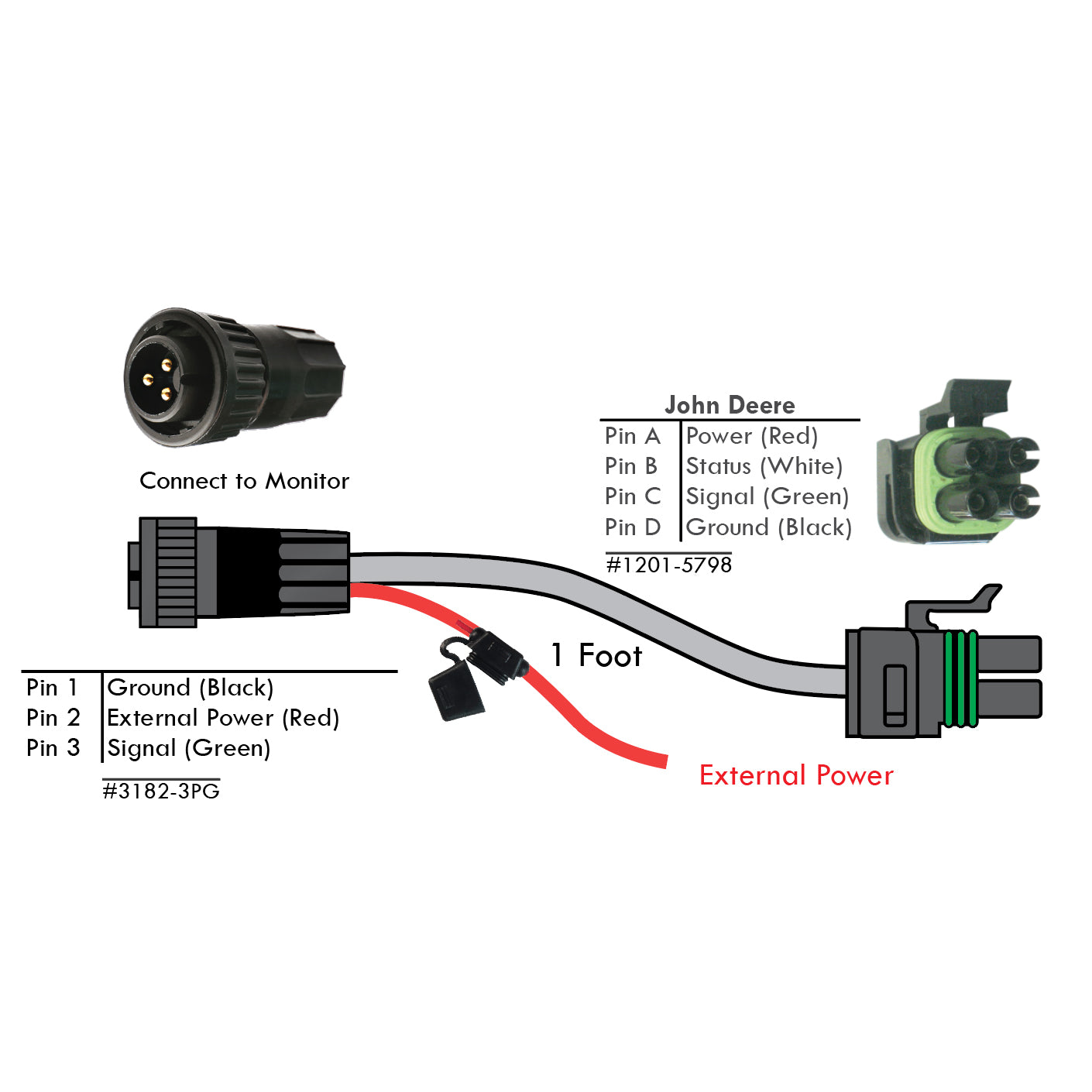 Connect to Monitor

John Deere

| Pin A | Power (Red) |
|---|---|
| Pin B | Status (White) |
| Pin C | Signal (Green) |
| Pin D | Ground (Black) |

#1201-5798

1 Foot

| Pin 1 | Ground (Black) |
|---|---|
| Pin 2 | External Power (Red) |
| Pin 3 | Signal (Green) |

#3182-3PG

External Power